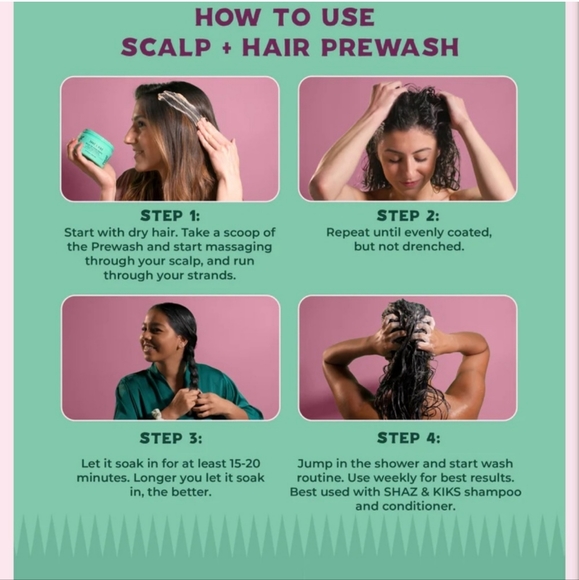 HOW TO USE
SCALP + HAIR PREWASH

STEP 1:
Start with dry hair. Take a scoop of the Prewash and start massaging through your scalp, and run through your strands.

STEP 2:
Repeat until evenly coated, but not drenched.

STEP 3:
Let it soak in for at least 15-20 minutes. Longer you let it soak in, the better.

STEP 4:
Jump in the shower and start wash routine. Use weekly for best results. Best used with SHAZ & KIKS shampoo and conditioner.